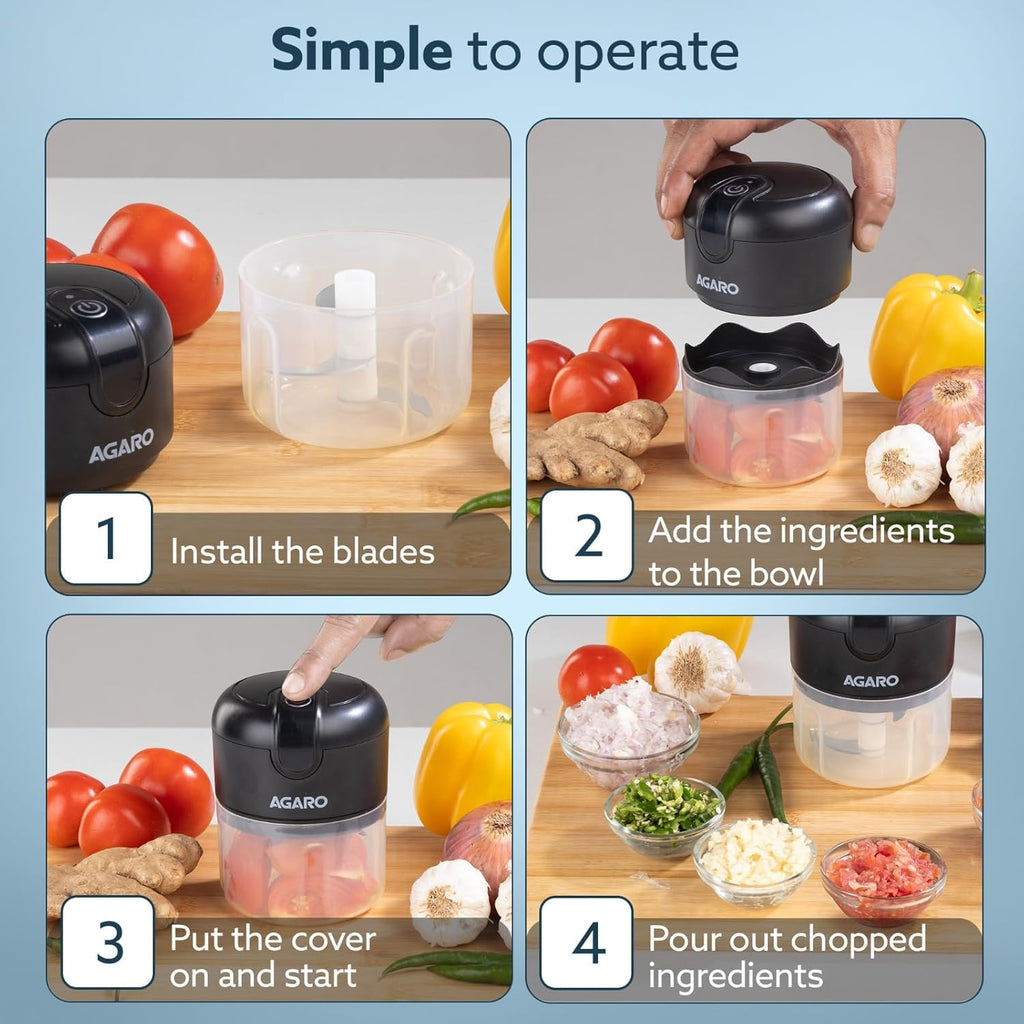 Simple to operate

AGARO

1 Install the blades

AGARO

2 Add the ingredients to the bowl

AGARO

3 Put the cover on and start

AGARO

4 Pour out chopped ingredients