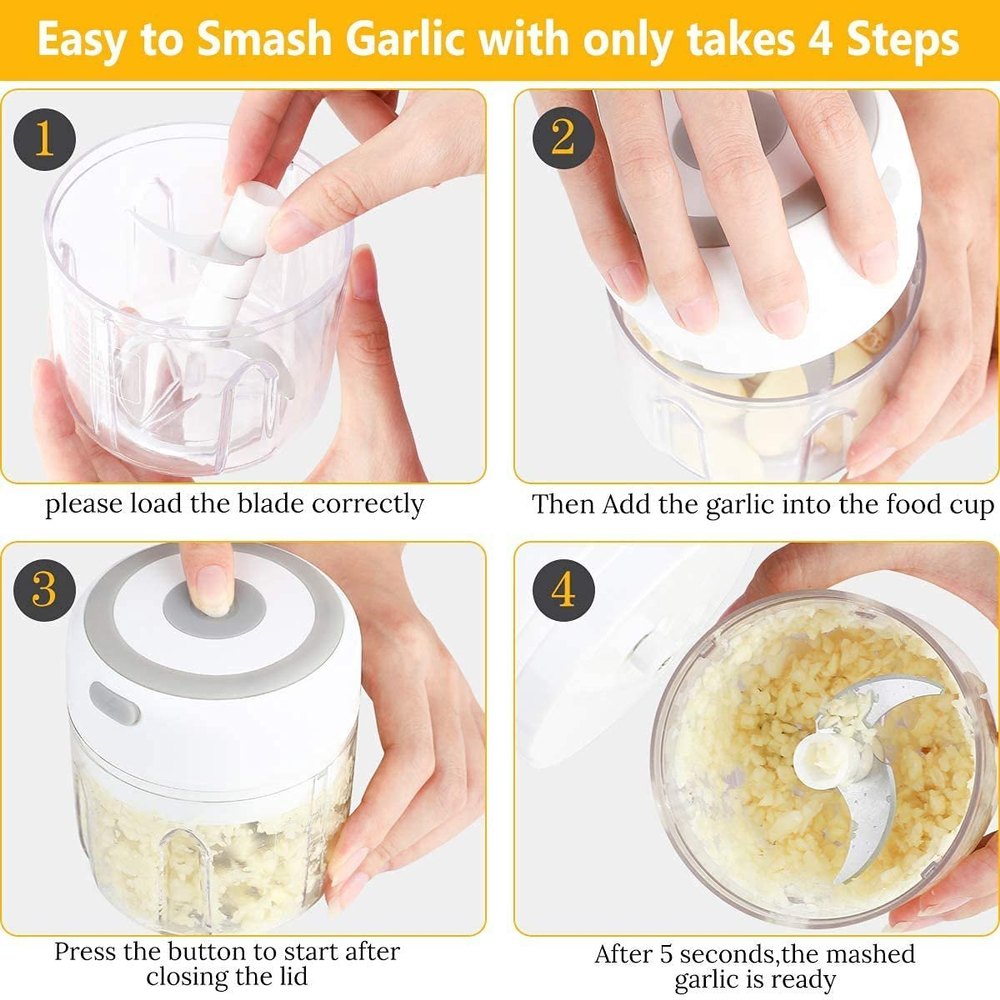 Easy to Smash Garlic with only takes 4 Steps

1

please load the blade correctly

2

Then Add the garlic into the food cup

3

Press the button to start after closing the lid

4

After 5 seconds,the mashed garlic is ready