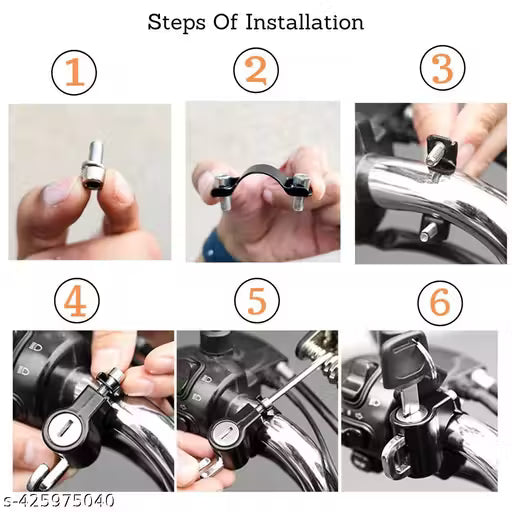 Steps Of Installation

1

2

3

4

5

6

s-425975040